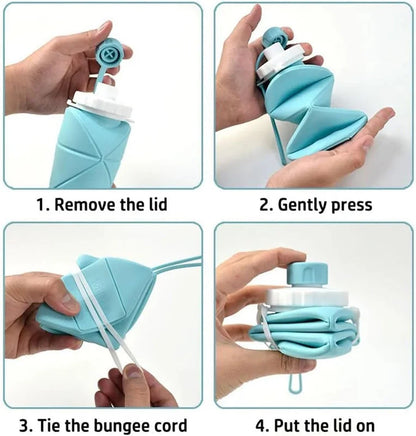 1. Remove the lid

2. Gently press

3. Tie the bungee cord

4. Put the lid on